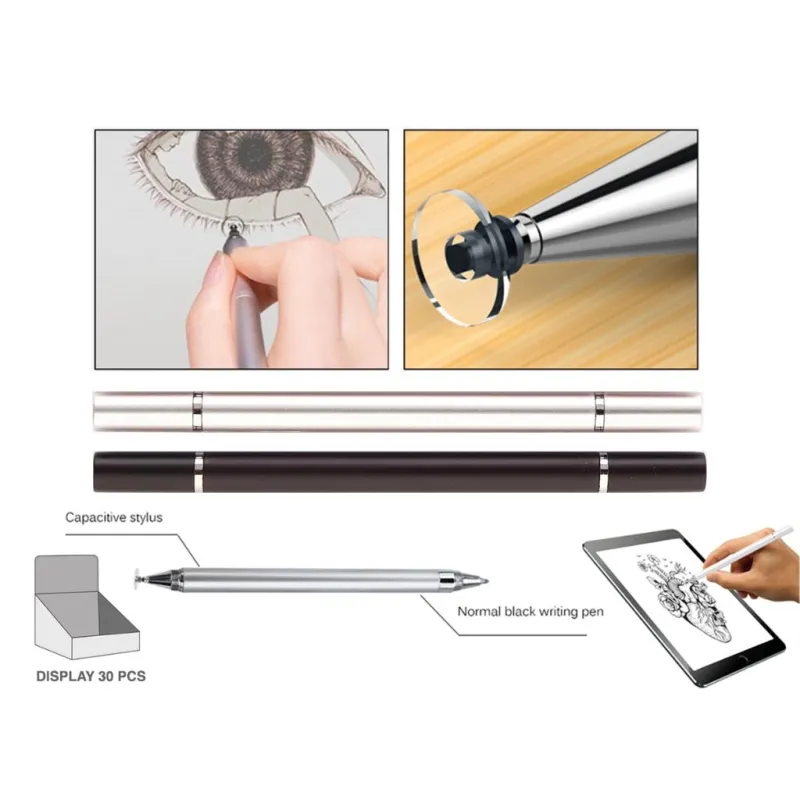 Capacitive stylus

Normal black writing pen

DISPLAY 30 PCS